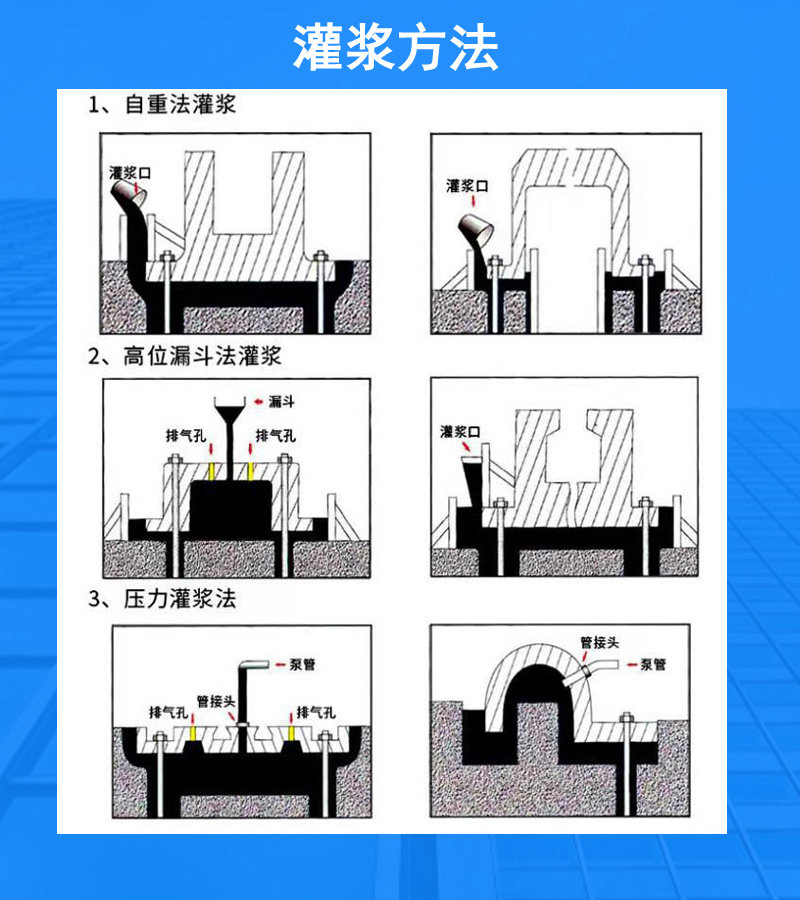 灌浆方法

1、自重法灌浆

灌浆口

灌浆口

2、高位漏斗法灌浆

漏斗

排气孔

排气孔

灌浆口

3、压力灌浆法

泵管

管接头

排气孔

排气孔

管接头

泵管